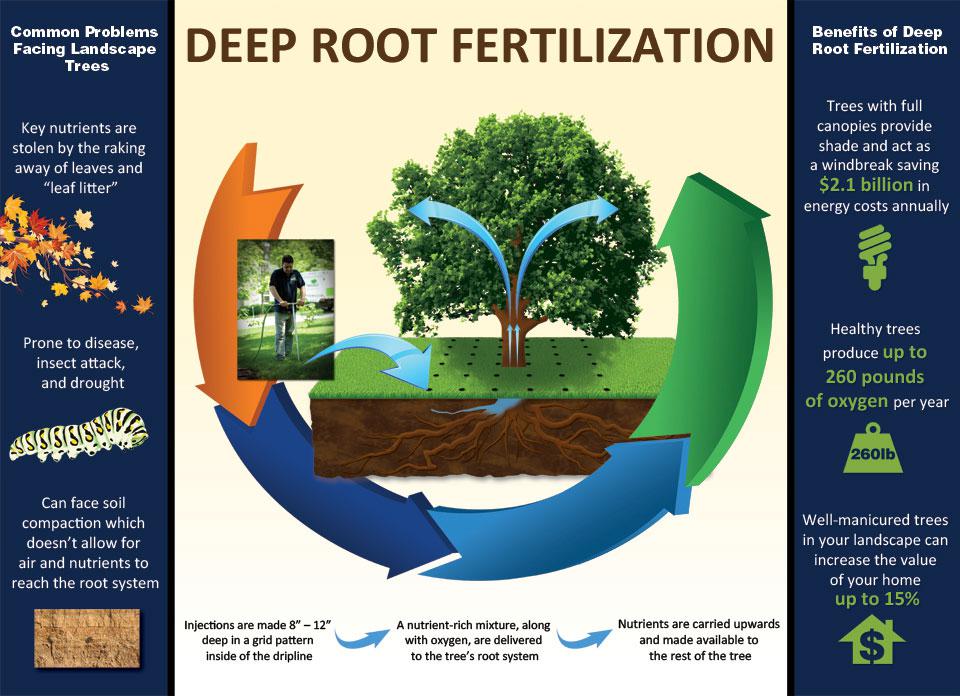 Common Problems Facing Landscape Trees

Key nutrients are stolen by the raking away of leaves and "leaf litter"

Prone to disease, insect attack, and drought

Can face soil compaction which doesn't allow for air and nutrients to reach the root system

DEEP ROOT FERTILIZATION

Injections are made 8" – 12" deep in a grid pattern inside of the dripline

A nutrient-rich mixture, along with oxygen, are delivered to the tree's root system

Nutrients are carried upwards and made available to the rest of the tree

Benefits of Deep Root Fertilization

Trees with full canopies provide shade and act as a windbreak saving $2.1 billion in energy costs annually

Healthy trees produce up to 260 pounds of oxygen per year

260lb

Well-manicured trees in your landscape can increase the value of your home up to 15%

$